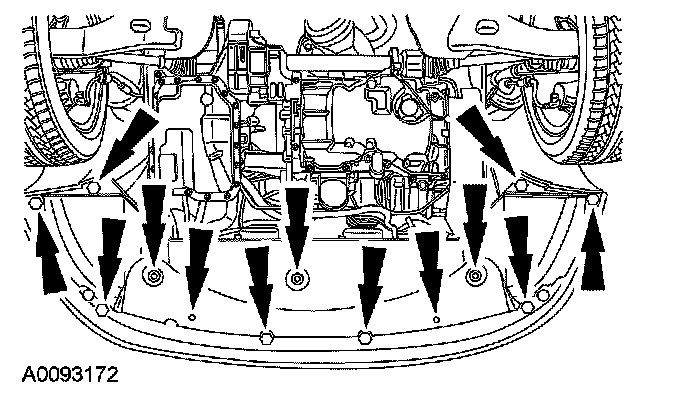 A0093172