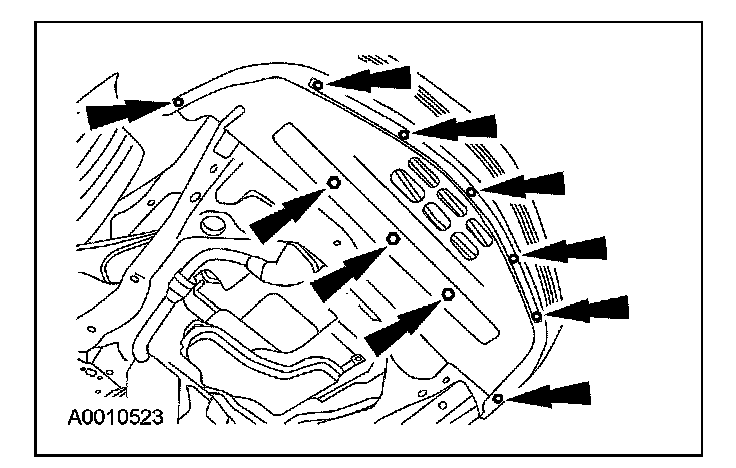 A0010523