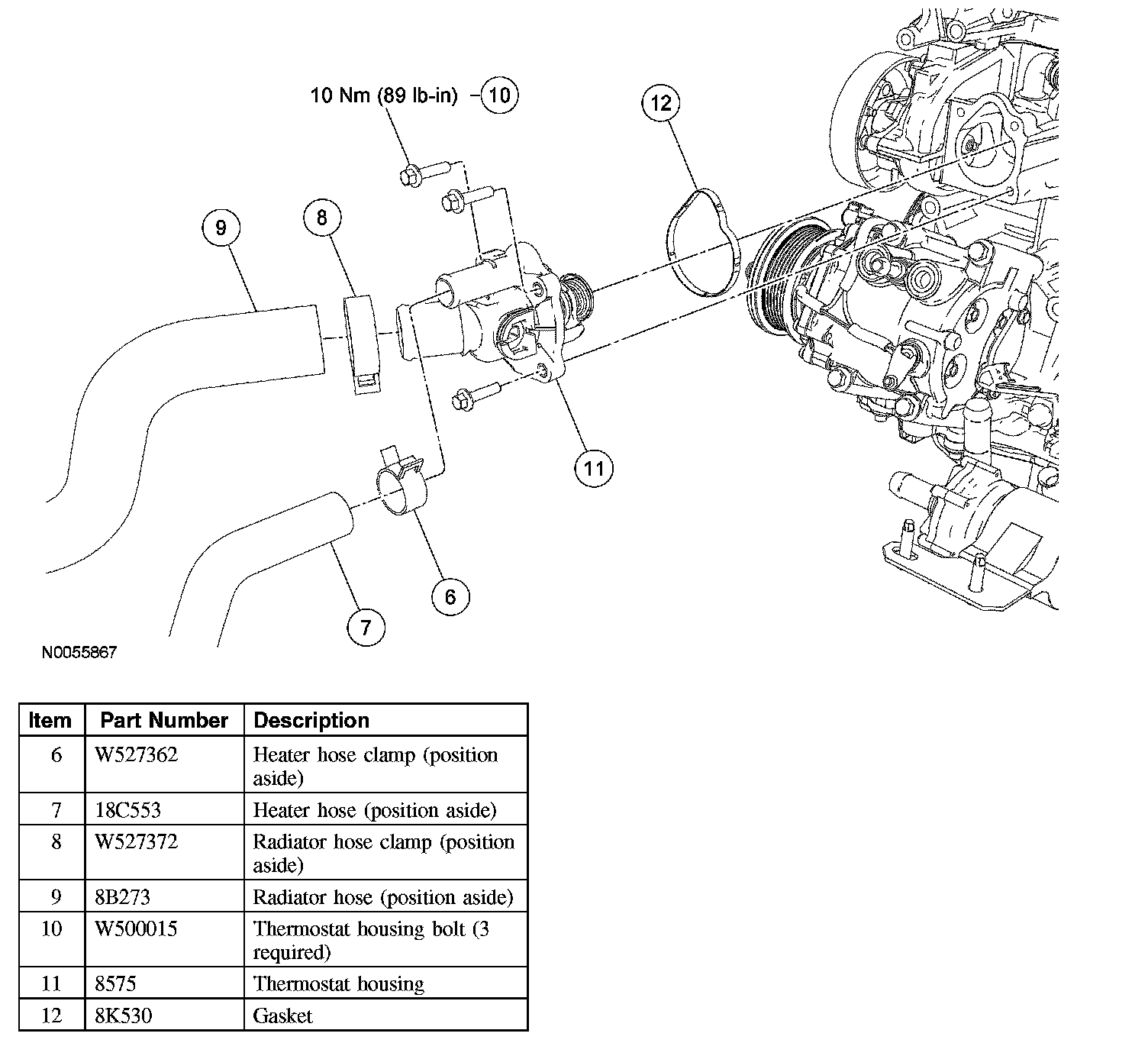 10 Nm (89 lb-in) 10

12

9

8

11

6

7

N0055867

| Item | Part Number | Description |
|---|---|---|
| 6 | W527362 | Heater hose clamp (position aside) |
| 7 | 18C553 | Heater hose (position aside) |
| 8 | W527372 | Radiator hose clamp (position aside) |
| 9 | 8B273 | Radiator hose (position aside) |
| 10 | W500015 | Thermostat housing bolt (3 required) |
| 11 | 8575 | Thermostat housing |
| 12 | 8K530 | Gasket |