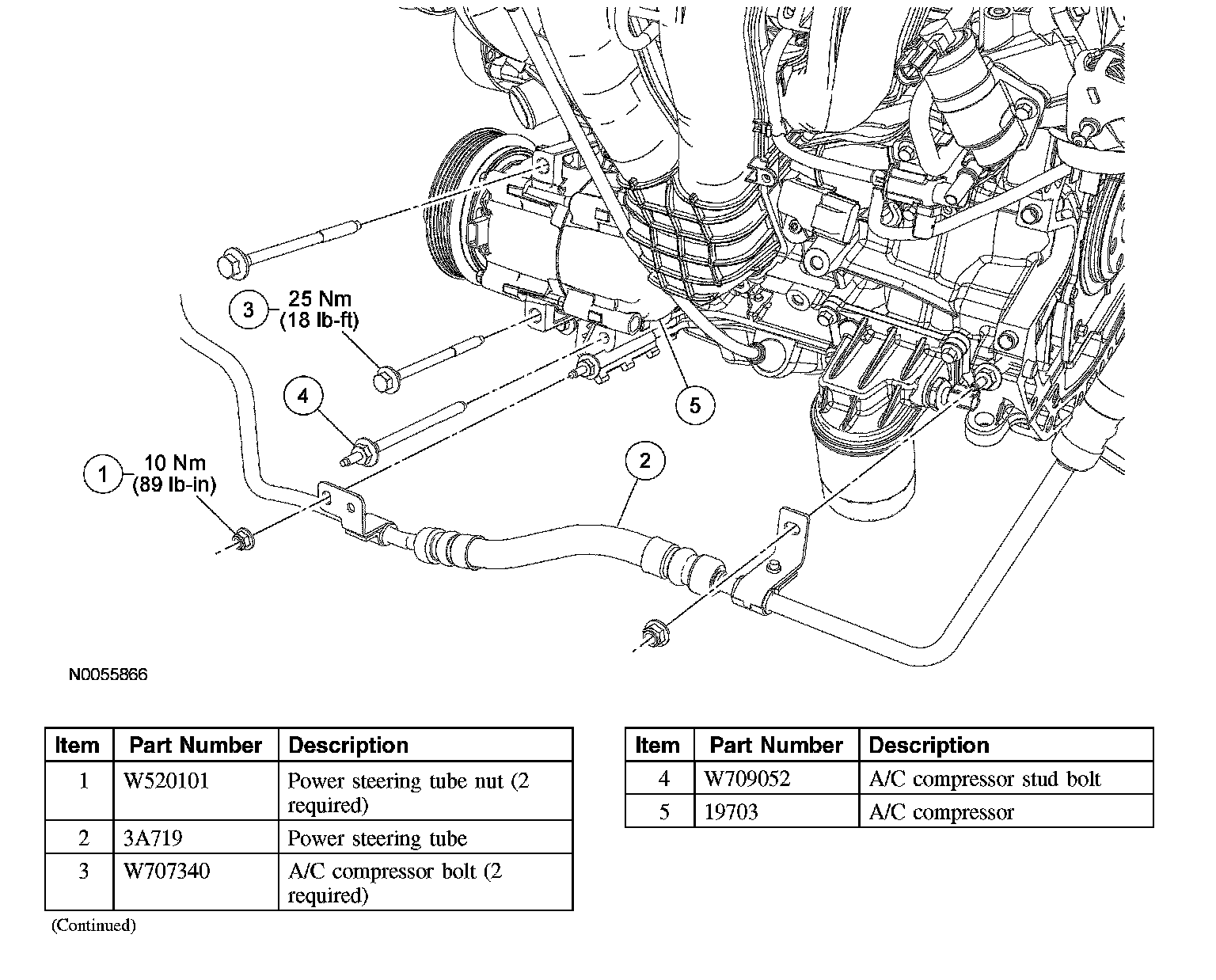 3 25 Nm (18 lb-ft)

4

5

1 10 Nm (89 lb-in)

2

N0055866

| Item | Part Number | Description |
|---|---|---|
| 1 | W520101 | Power steering tube nut (2 required) |
| 2 | 3A719 | Power steering tube |
| 3 | W707340 | A/C compressor bolt (2 required) |

(Continued)

| Item | Part Number | Description |
|---|---|---|
| 4 | W709052 | A/C compressor stud bolt |
| 5 | 19703 | A/C compressor |