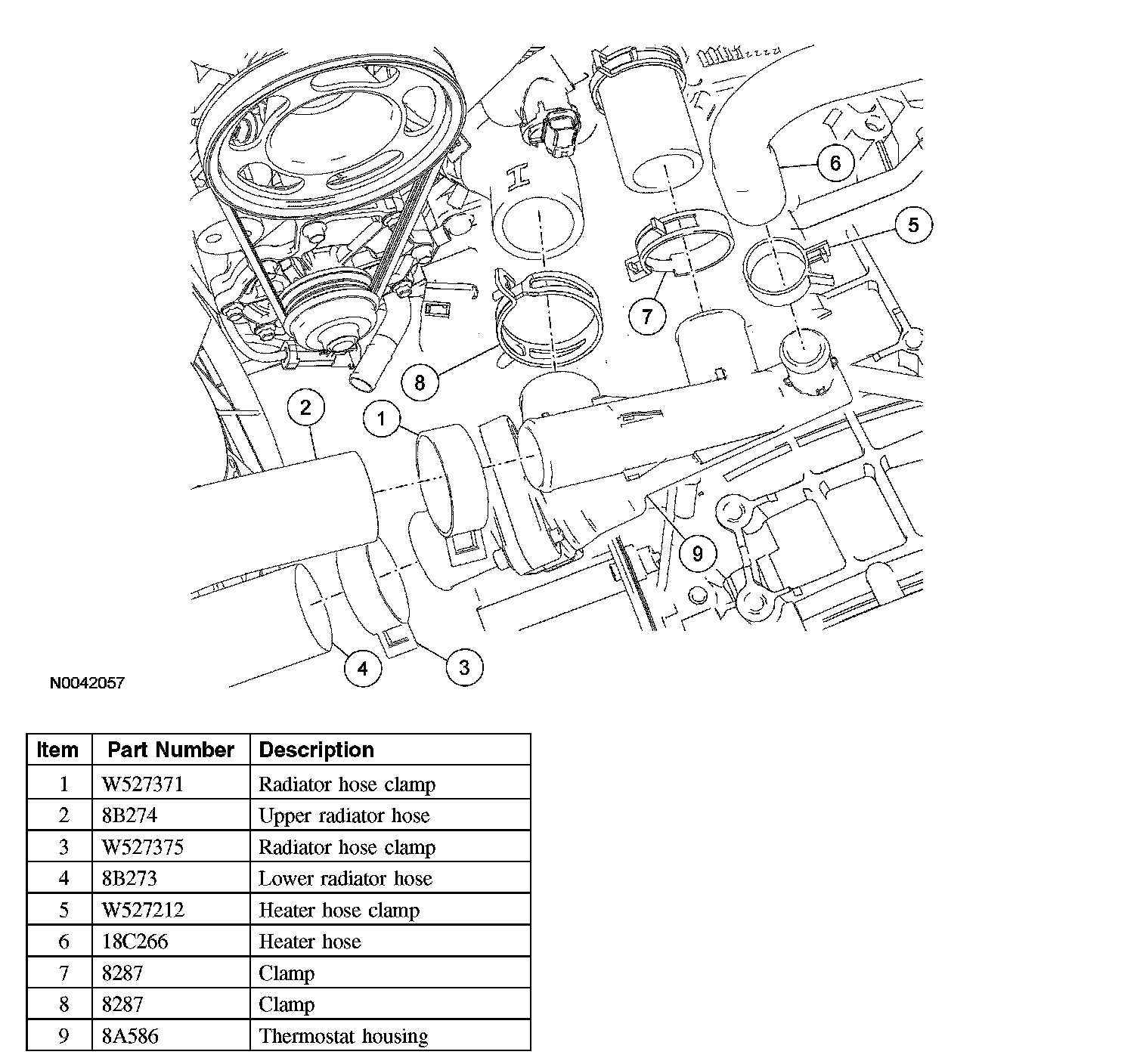 6
5
7
8
2
1
9
4
3
N0042057

| Item | Part Number | Description |
|---|---|---|
| 1 | W527371 | Radiator hose clamp |
| 2 | 8B274 | Upper radiator hose |
| 3 | W527375 | Radiator hose clamp |
| 4 | 8B273 | Lower radiator hose |
| 5 | W527212 | Heater hose clamp |
| 6 | 18C266 | Heater hose |
| 7 | 8287 | Clamp |
| 8 | 8287 | Clamp |
| 9 | 8A586 | Thermostat housing |