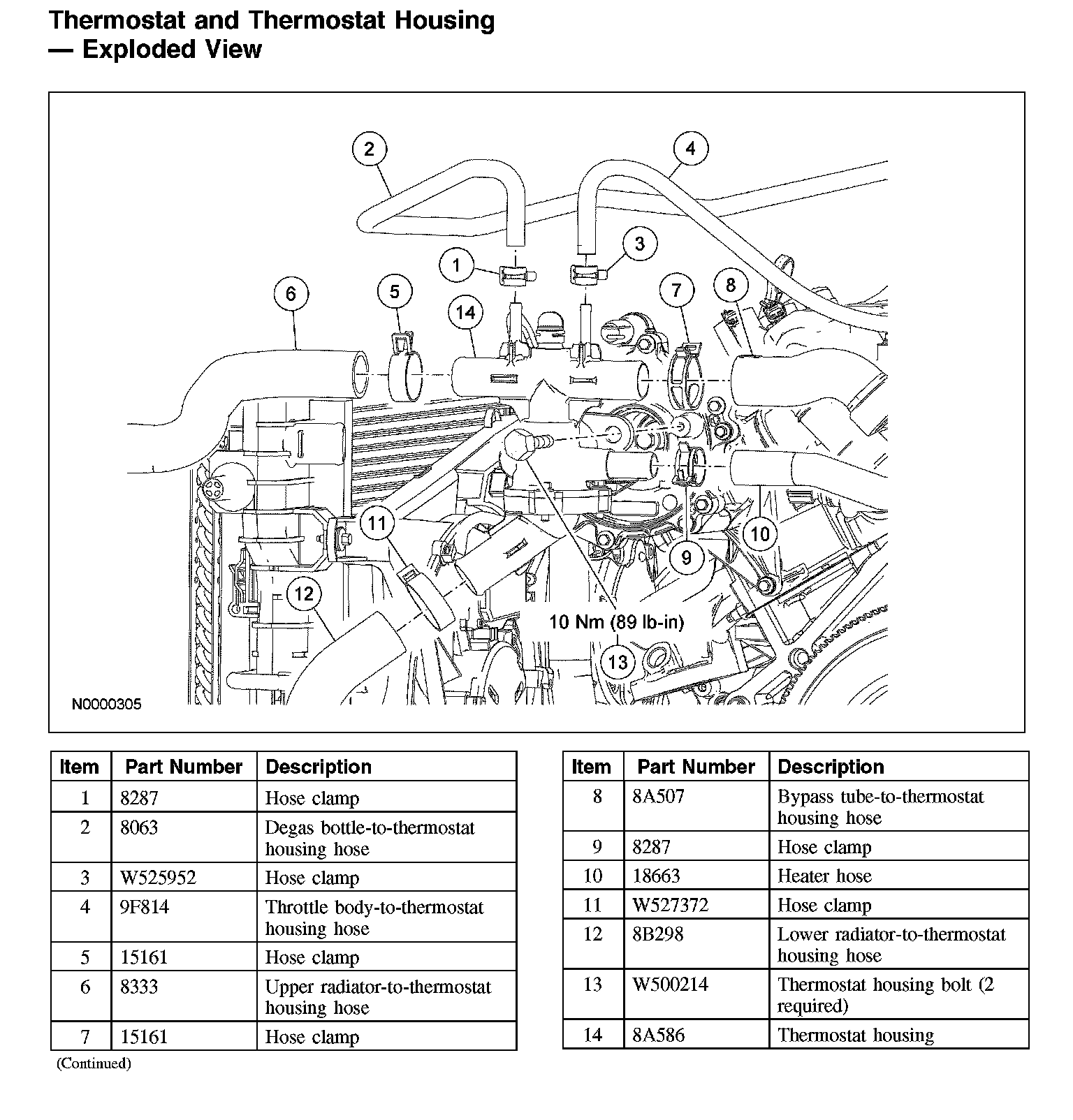 Thermostat and Thermostat Housing
— Exploded View

2
4
1
3
6
5
14
7
8
11
10
9
12
10 Nm (89 lb-in)
13
N0000305

| Item | Part Number | Description |
|---|---|---|
| 1 | 8287 | Hose clamp |
| 2 | 8063 | Degas bottle-to-thermostat housing hose |
| 3 | W525952 | Hose clamp |
| 4 | 9F814 | Throttle body-to-thermostat housing hose |
| 5 | 15161 | Hose clamp |
| 6 | 8333 | Upper radiator-to-thermostat housing hose |
| 7 | 15161 | Hose clamp |

(Continued)

| Item | Part Number | Description |
|---|---|---|
| 8 | 8A507 | Bypass tube-to-thermostat housing hose |
| 9 | 8287 | Hose clamp |
| 10 | 18663 | Heater hose |
| 11 | W527372 | Hose clamp |
| 12 | 8B298 | Lower radiator-to-thermostat housing hose |
| 13 | W500214 | Thermostat housing bolt (2 required) |
| 14 | 8A586 | Thermostat housing |