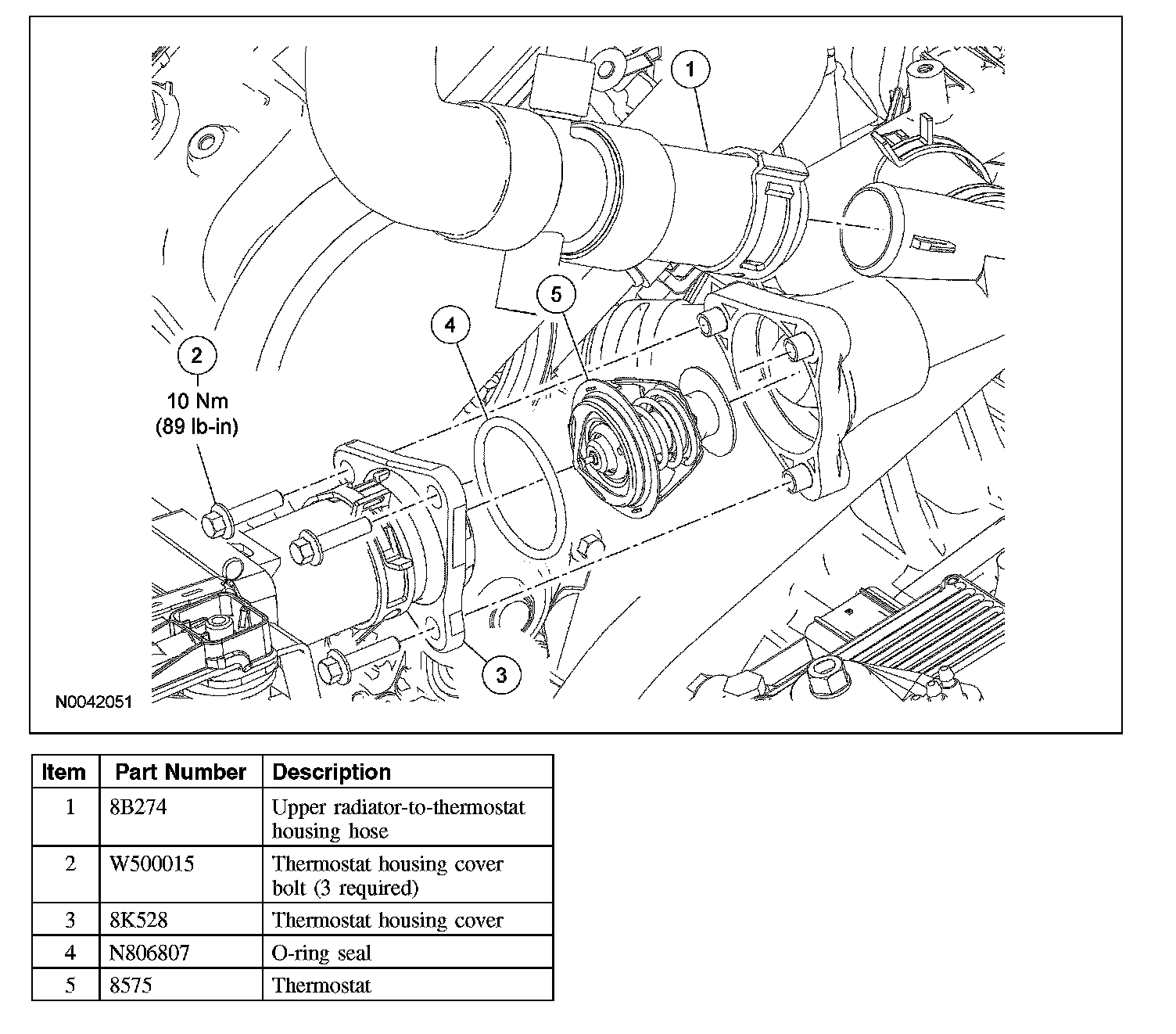 1

5

4

2
10 Nm
(89 lb-in)

3

N0042051

| Item | Part Number | Description |
|---|---|---|
| 1 | 8B274 | Upper radiator-to-thermostat housing hose |
| 2 | W500015 | Thermostat housing cover bolt (3 required) |
| 3 | 8K528 | Thermostat housing cover |
| 4 | N806807 | O-ring seal |
| 5 | 8575 | Thermostat |