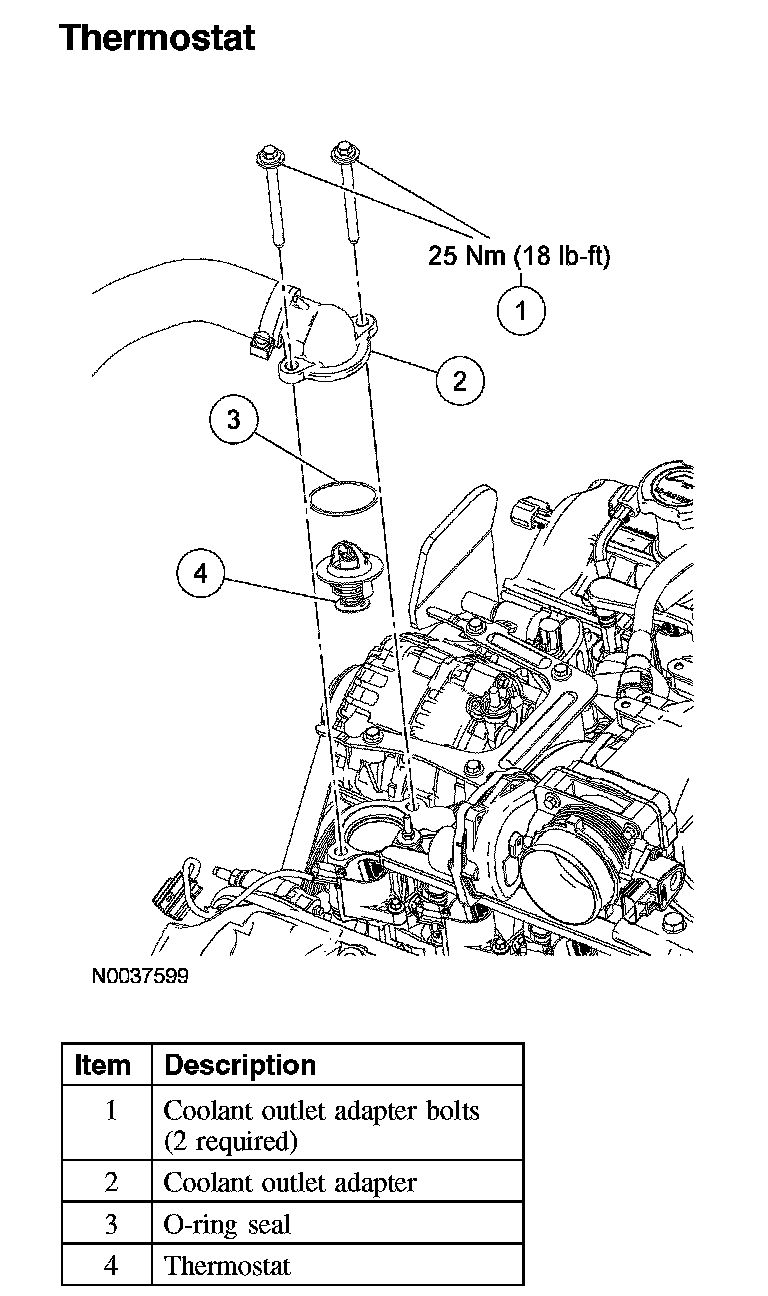 Thermostat

25 Nm (18 lb-ft)

1

2

3

4

N0037599

| Item | Description |
|---|---|
| 1 | Coolant outlet adapter bolts (2 required) |
| 2 | Coolant outlet adapter |
| 3 | O-ring seal |
| 4 | Thermostat |