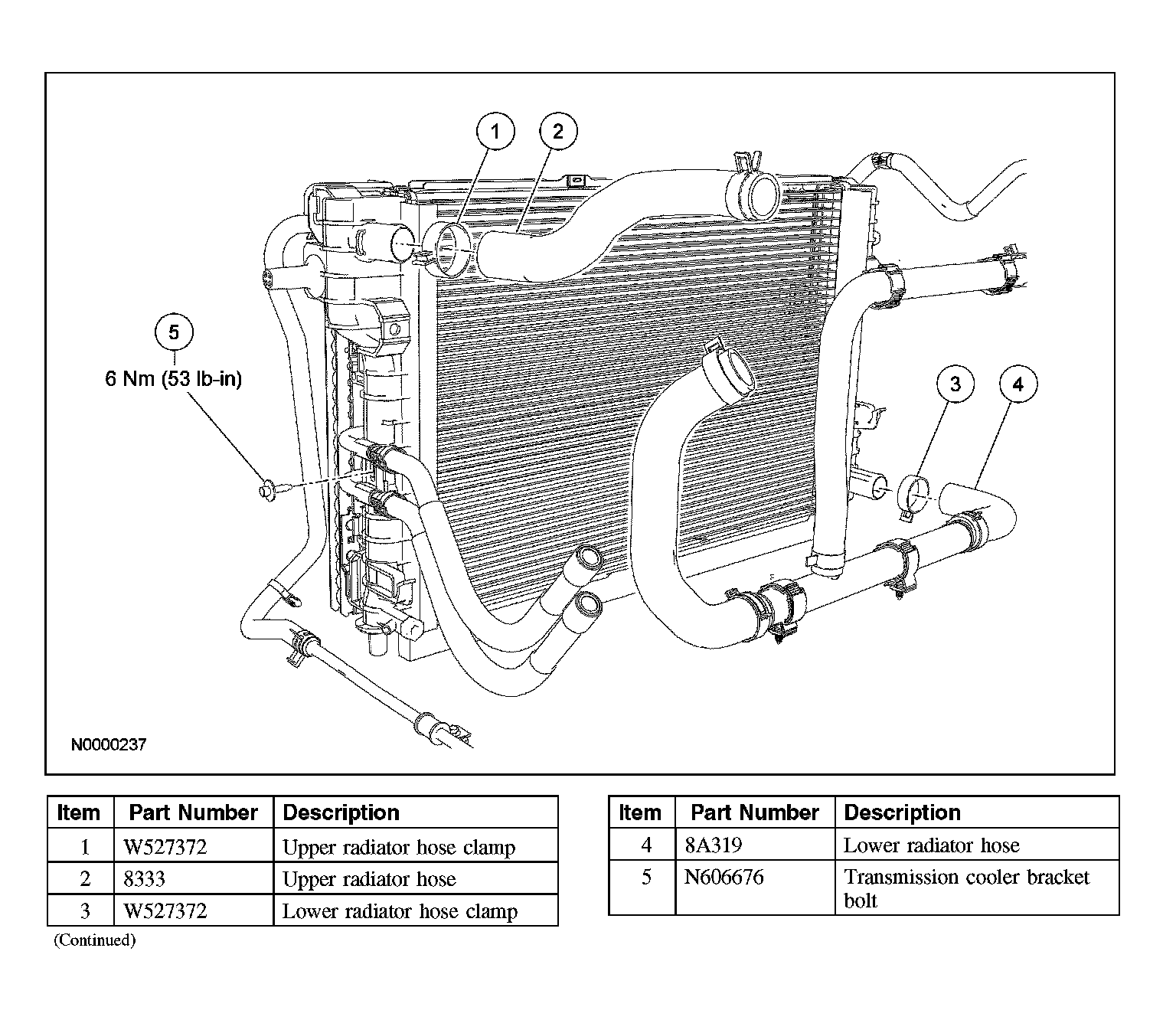 1
2
5
6 Nm (53 lb-in)
3
4
N0000237

| Item | Part Number | Description |
|---|---|---|
| 1 | W527372 | Upper radiator hose clamp |
| 2 | 8333 | Upper radiator hose |
| 3 | W527372 | Lower radiator hose clamp |

(Continued)

| Item | Part Number | Description |
|---|---|---|
| 4 | 8A319 | Lower radiator hose |
| 5 | N606676 | Transmission cooler bracket bolt |