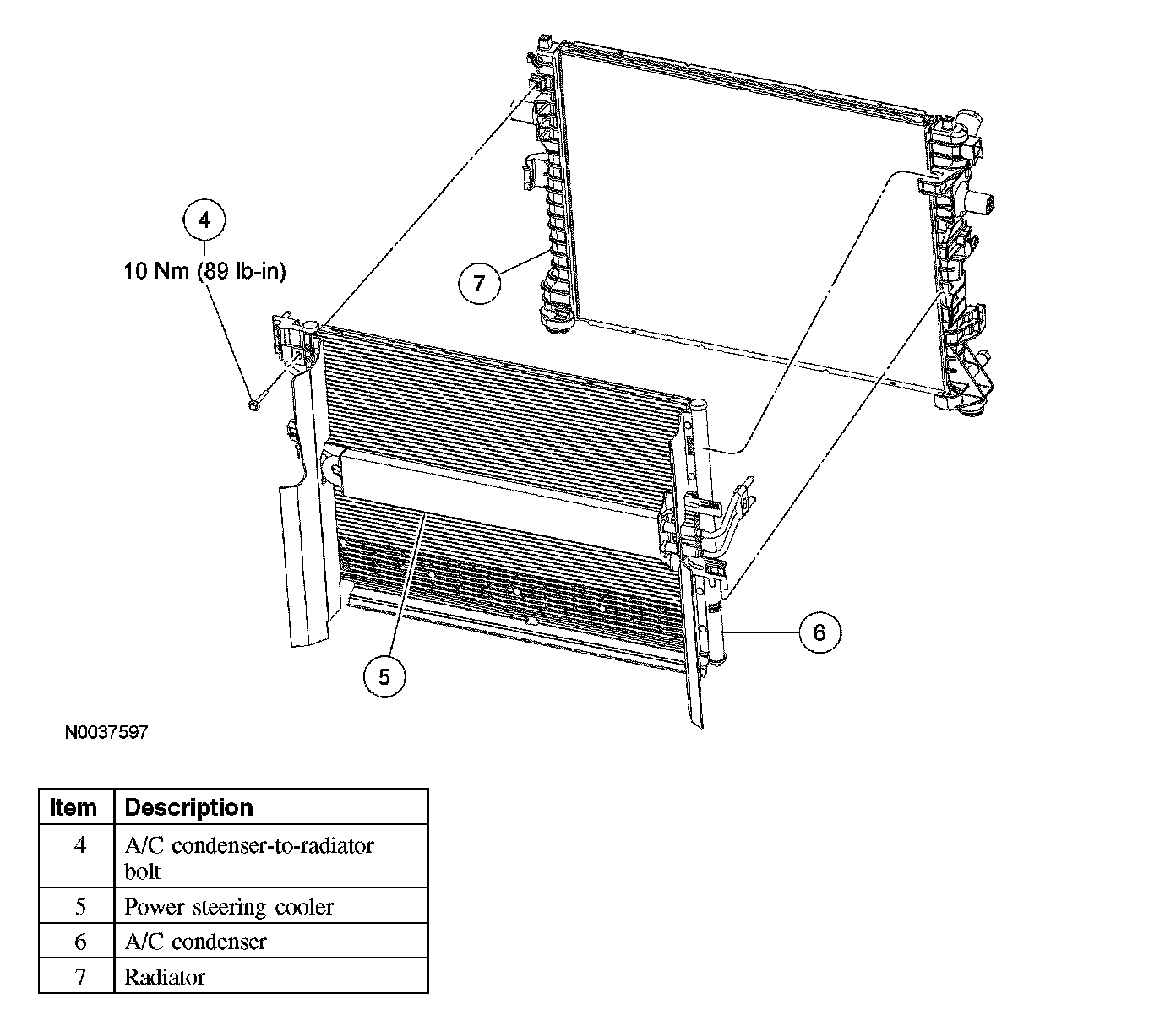 4
10 Nm (89 lb-in)

7

6

5

N0037597

| Item | Description |
|---|---|
| 4 | A/C condenser-to-radiator bolt |
| 5 | Power steering cooler |
| 6 | A/C condenser |
| 7 | Radiator |