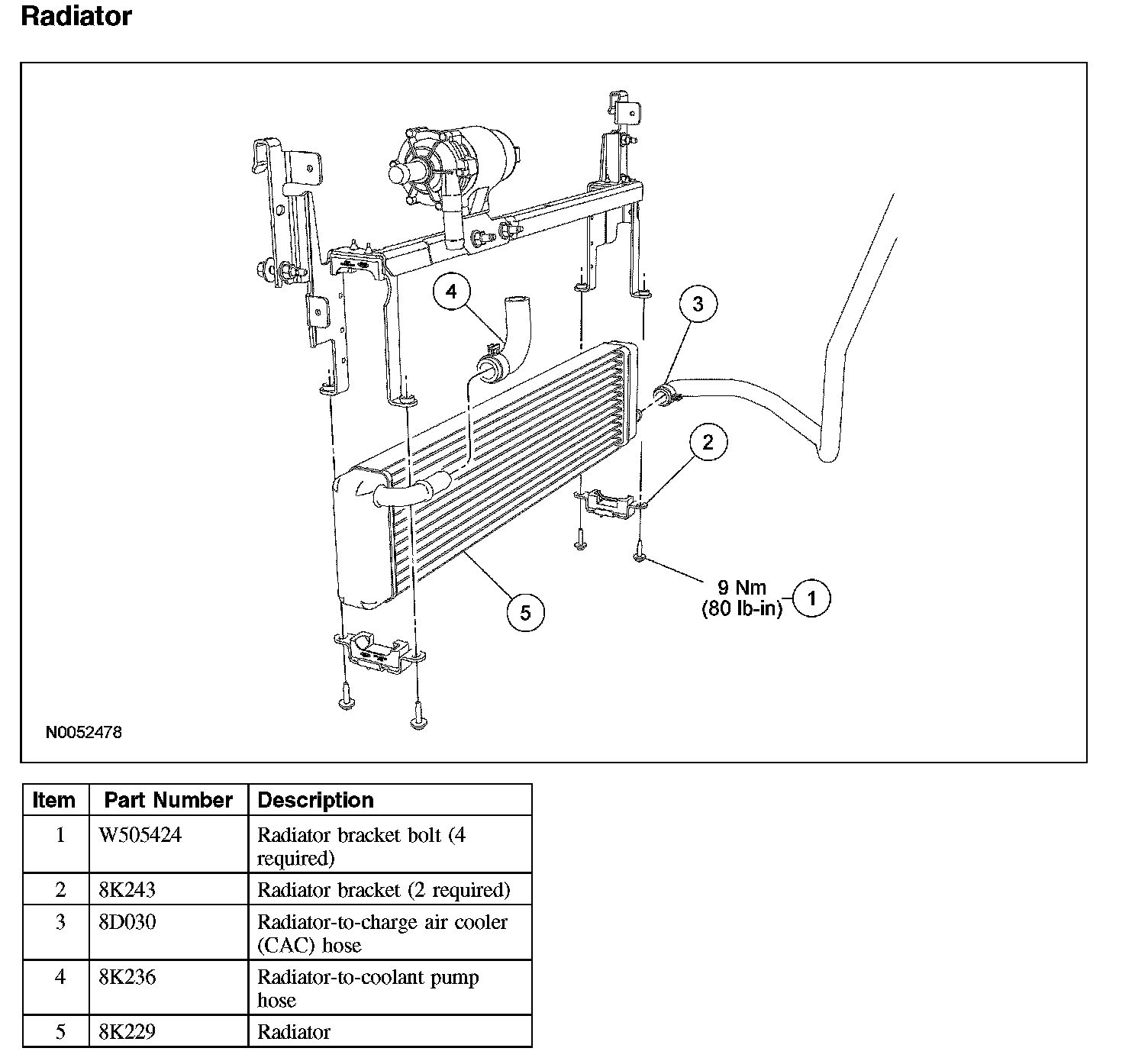 Radiator

4
3
2
9 Nm
(80 lb-in)
1
5
N0052478

| Item | Part Number | Description |
|---|---|---|
| 1 | W505424 | Radiator bracket bolt (4 required) |
| 2 | 8K243 | Radiator bracket (2 required) |
| 3 | 8D030 | Radiator-to-charge air cooler (CAC) hose |
| 4 | 8K236 | Radiator-to-coolant pump hose |
| 5 | 8K229 | Radiator |