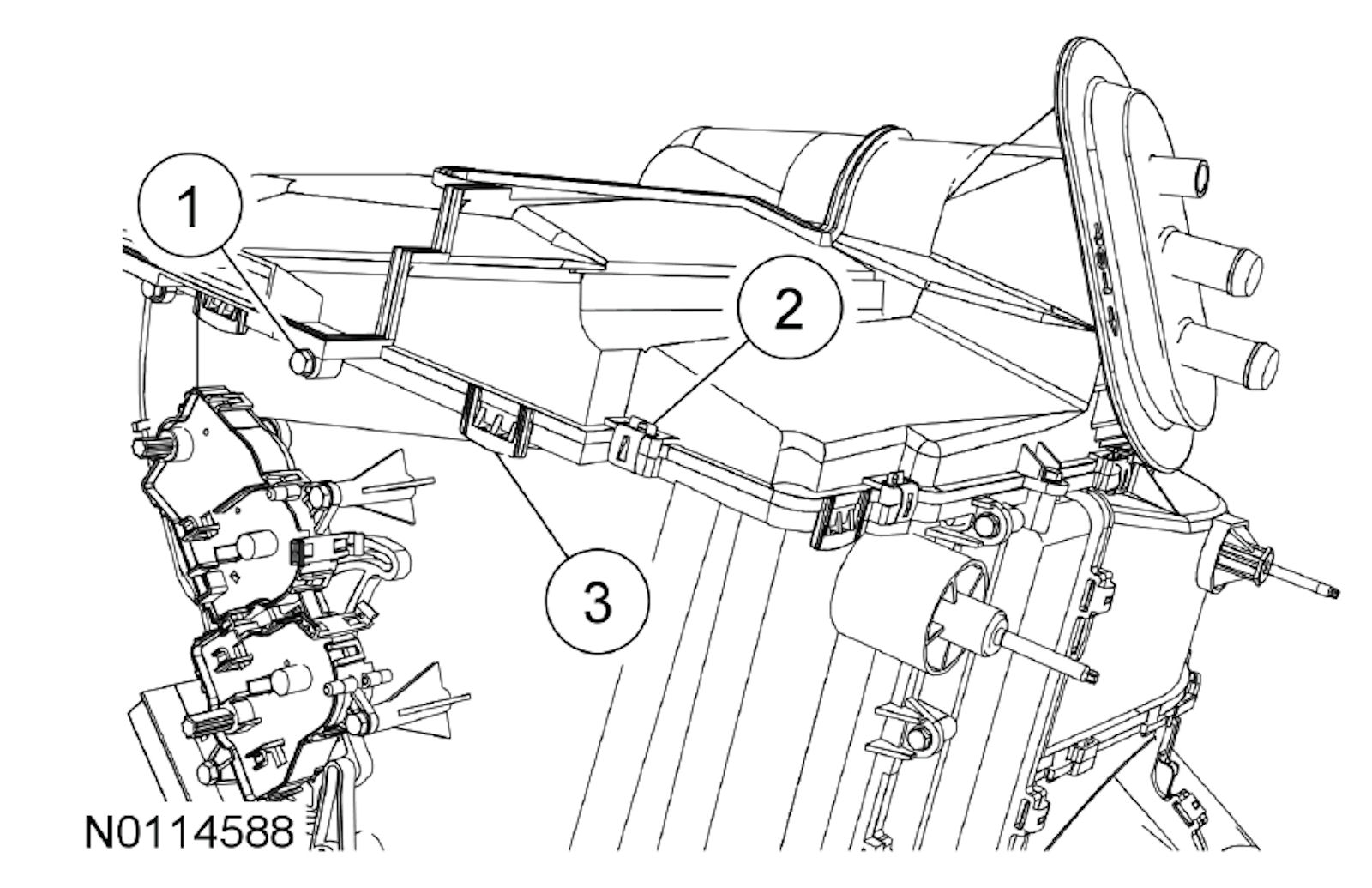 1
2
3
N0114588