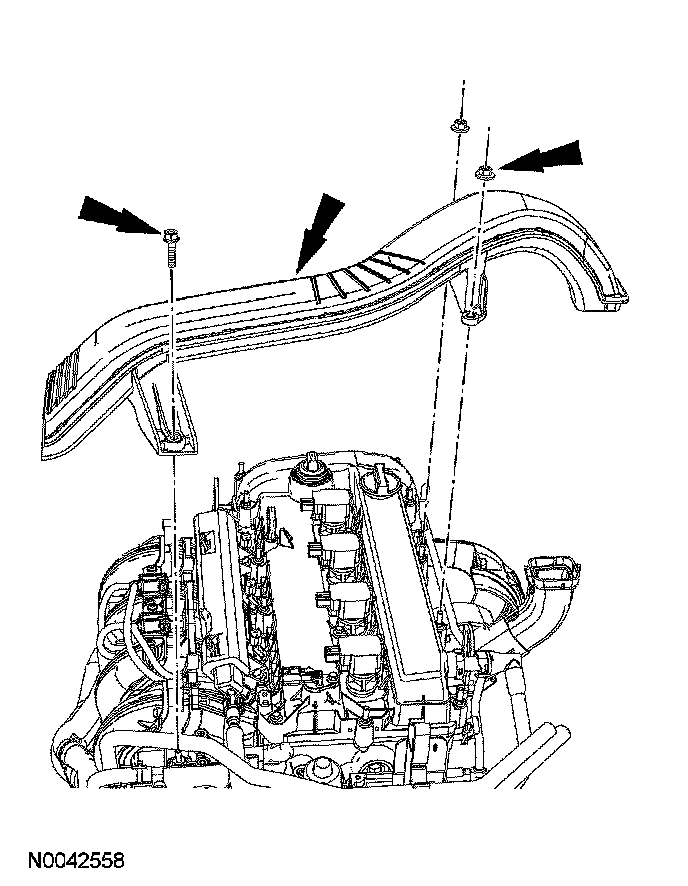 N0042558