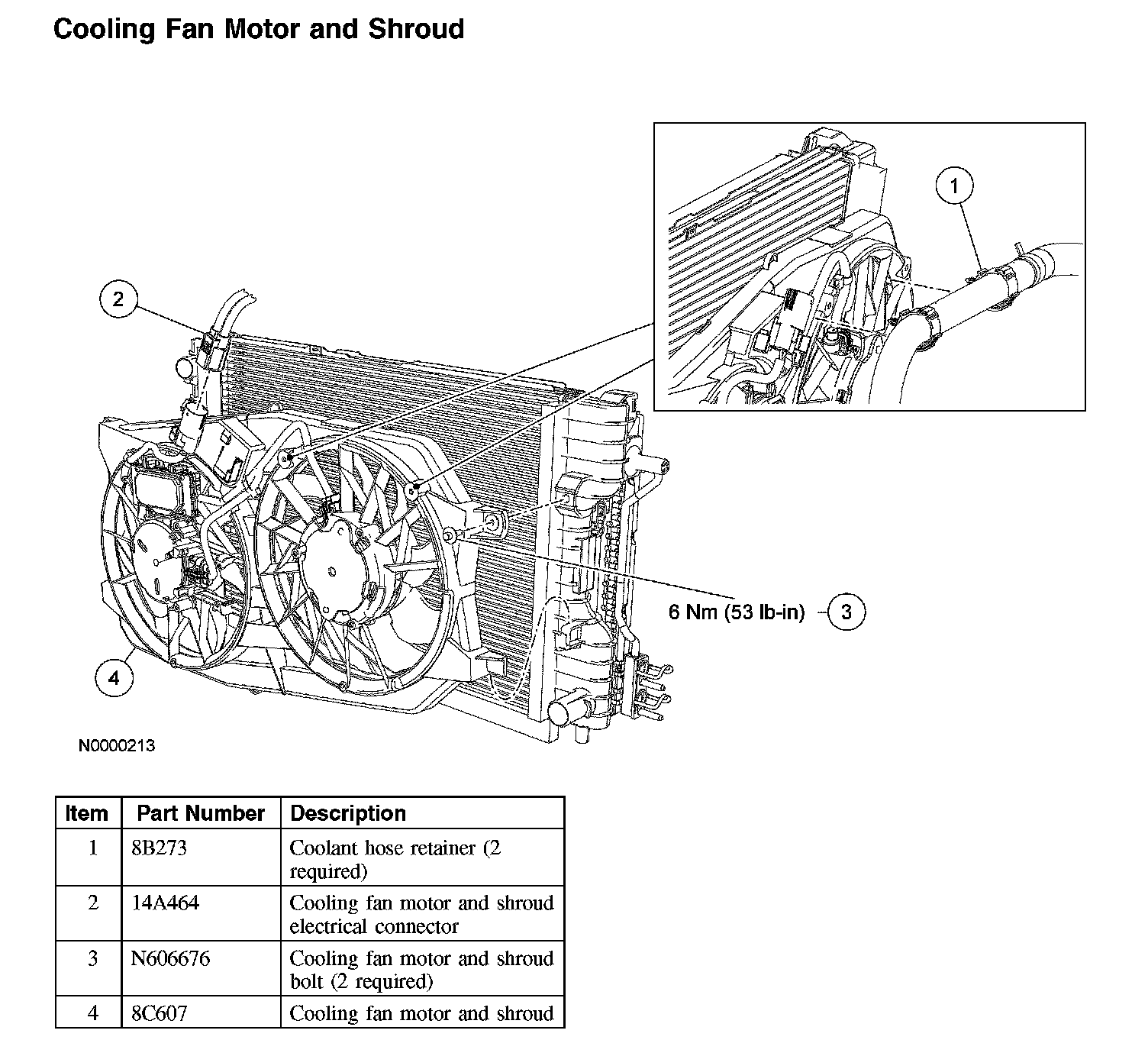 Cooling Fan Motor and Shroud

1

2

6 Nm (53 lb-in)

3

4

N0000213

| Item | Part Number | Description |
|---|---|---|
| 1 | 8B273 | Coolant hose retainer (2 required) |
| 2 | 14A464 | Cooling fan motor and shroud electrical connector |
| 3 | N606676 | Cooling fan motor and shroud bolt (2 required) |
| 4 | 8C607 | Cooling fan motor and shroud |