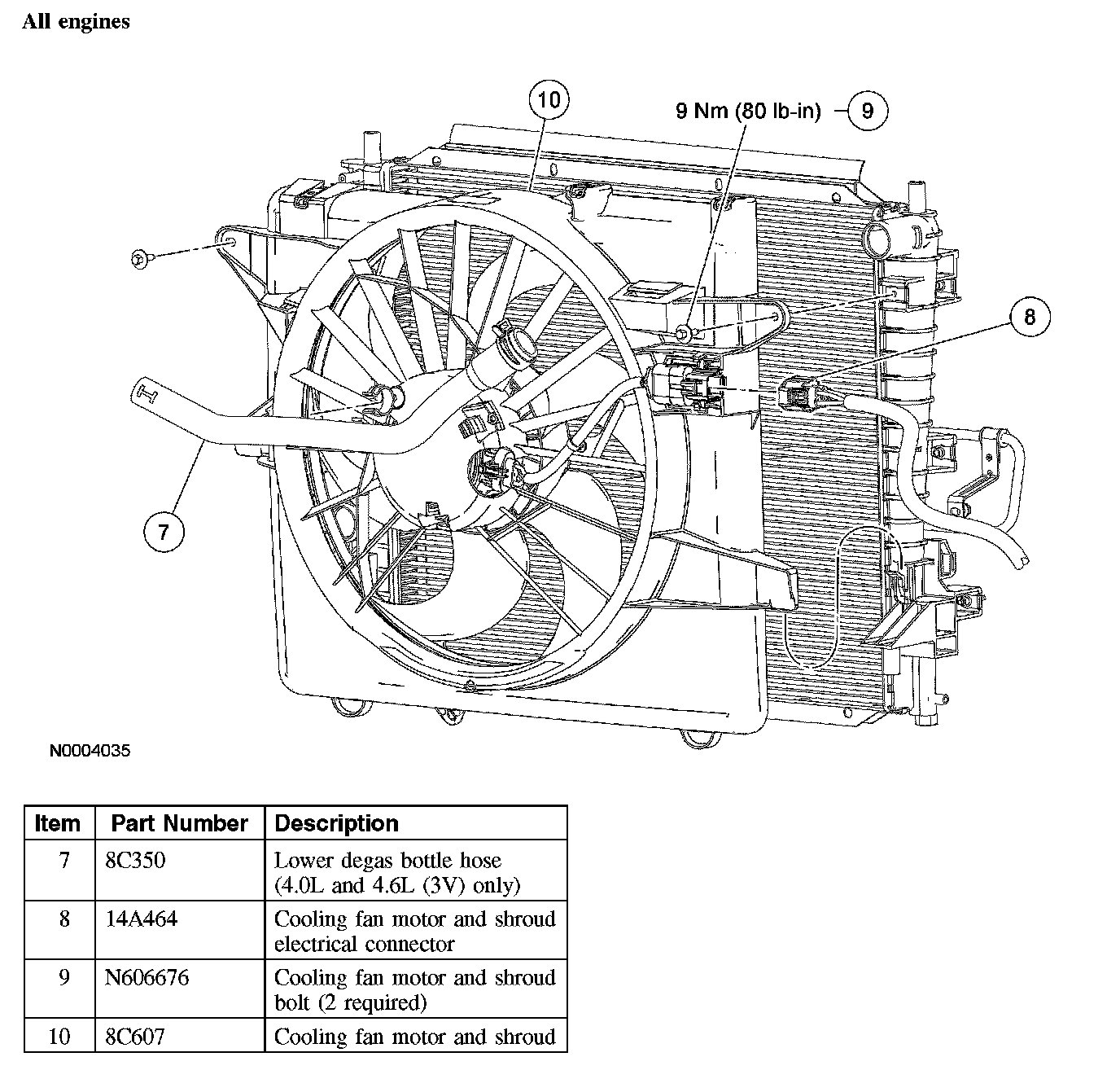 All engines

10

9 Nm (80 lb-in) 9

8

7

N0004035

| Item | Part Number | Description |
|---|---|---|
| 7 | 8C350 | Lower degas bottle hose (4.0L and 4.6L (3V) only) |
| 8 | 14A464 | Cooling fan motor and shroud electrical connector |
| 9 | N606676 | Cooling fan motor and shroud bolt (2 required) |
| 10 | 8C607 | Cooling fan motor and shroud |