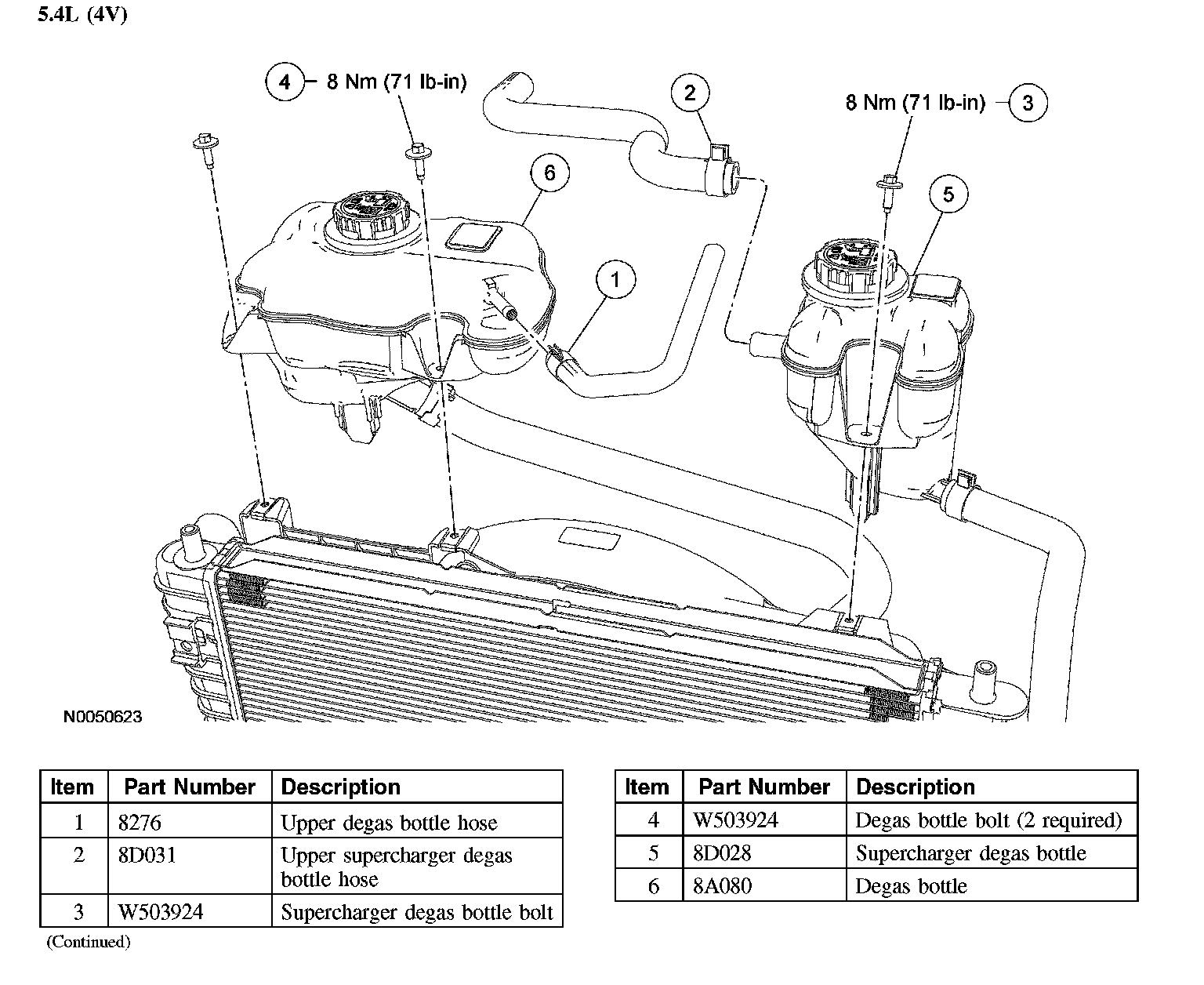 5.4L (4V)

4 — 8 Nm (71 lb-in)

2

8 Nm (71 lb-in) — 3

6

5

1

N0050623

| Item | Part Number | Description |
|---|---|---|
| 1 | 8276 | Upper degas bottle hose |
| 2 | 8D031 | Upper supercharger degas bottle hose |
| 3 | W503924 | Supercharger degas bottle bolt |

(Continued)

| Item | Part Number | Description |
|---|---|---|
| 4 | W503924 | Degas bottle bolt (2 required) |
| 5 | 8D028 | Supercharger degas bottle |
| 6 | 8A080 | Degas bottle |