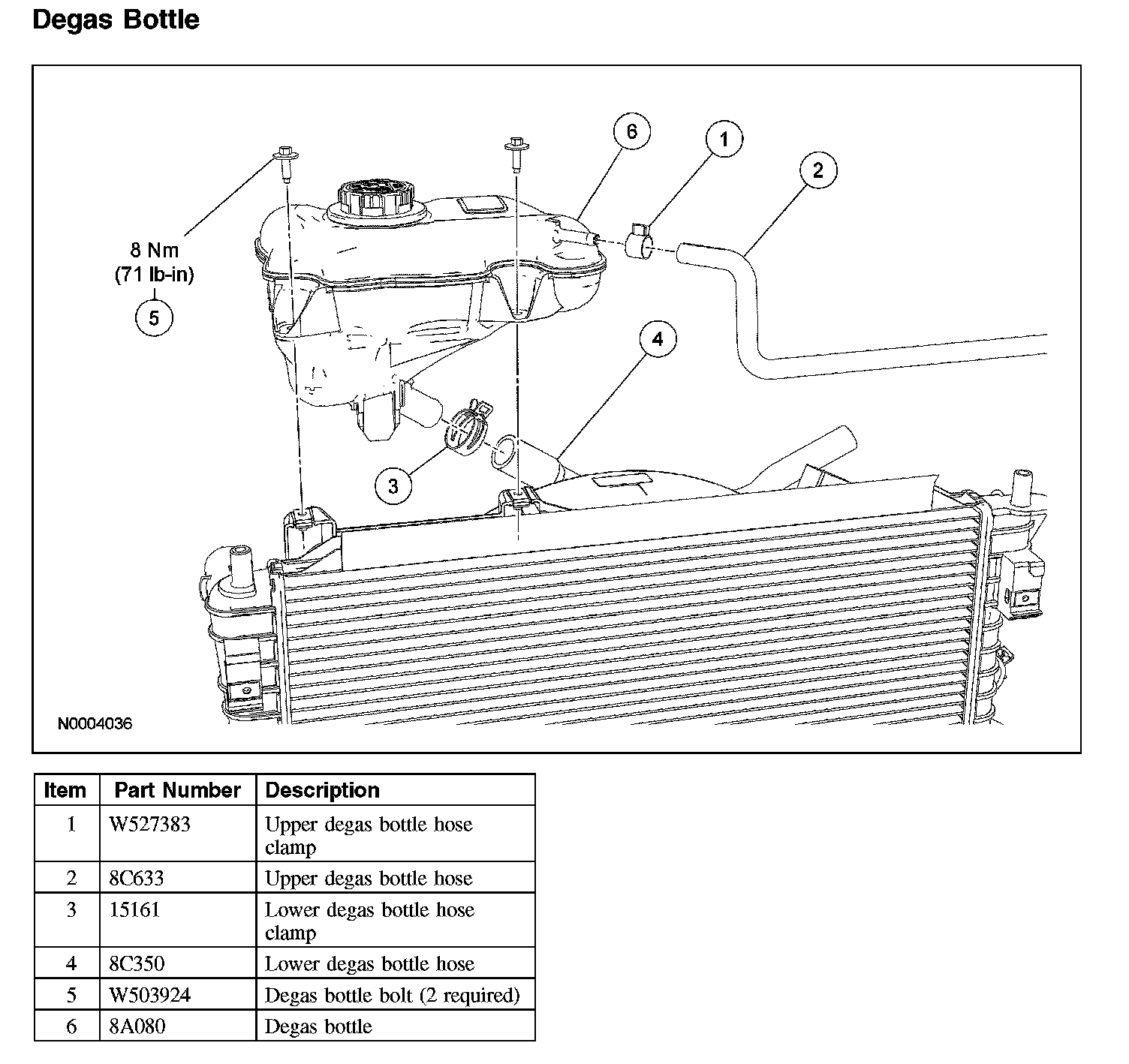 Degas Bottle

6
1
2
8 Nm
(71 lb-in)
5
4
3
N0004036

| Item | Part Number | Description |
|---|---|---|
| 1 | W527383 | Upper degas bottle hose clamp |
| 2 | 8C633 | Upper degas bottle hose |
| 3 | 15161 | Lower degas bottle hose clamp |
| 4 | 8C350 | Lower degas bottle hose |
| 5 | W503924 | Degas bottle bolt (2 required) |
| 6 | 8A080 | Degas bottle |