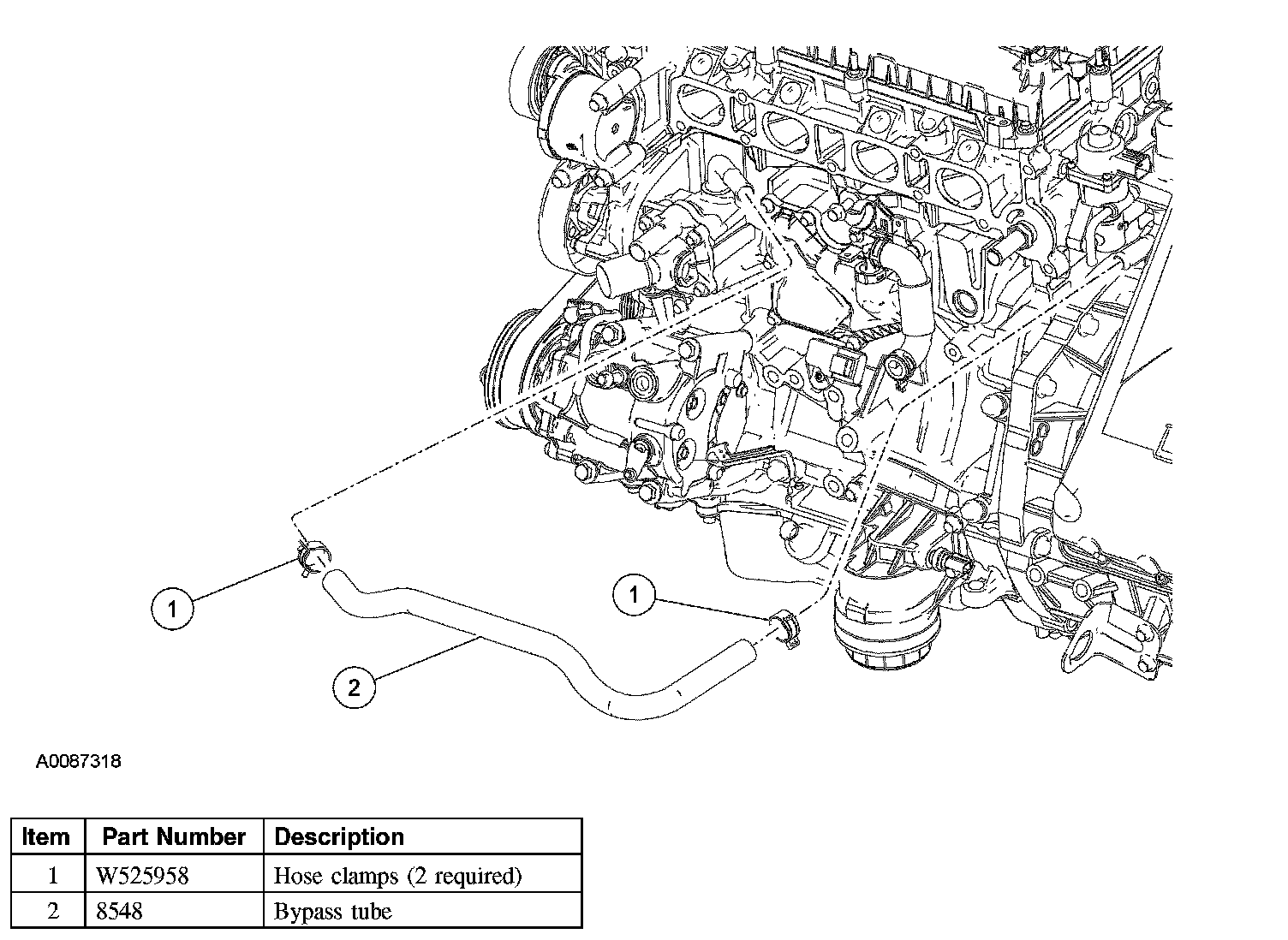 1

1

2

A0087318

| Item | Part Number | Description |
|---|---|---|
| 1 | W525958 | Hose clamps (2 required) |
| 2 | 8548 | Bypass tube |