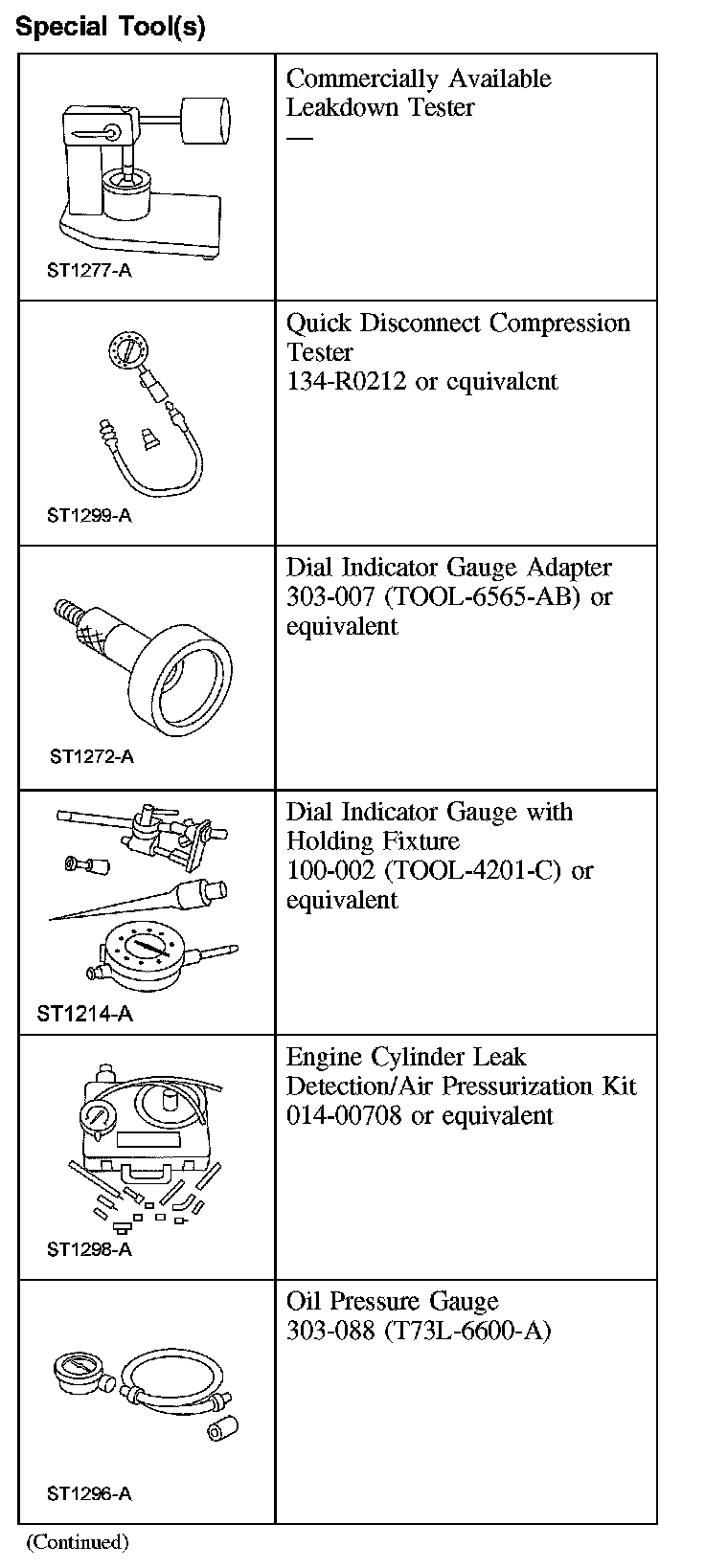 Special Tool(s)

| | |
|---|---|
| ST1277-A | Commercially Available Leakdown Tester — |
| ST1299-A | Quick Disconnect Compression Tester 134-R0212 or equivalent |
| ST1272-A | Dial Indicator Gauge Adapter 303-007 (TOOL-6565-AB) or equivalent |
| ST1214-A | Dial Indicator Gauge with Holding Fixture 100-002 (TOOL-4201-C) or equivalent |
| ST1298-A | Engine Cylinder Leak Detection/Air Pressurization Kit 014-00708 or equivalent |
| ST1296-A | Oil Pressure Gauge 303-088 (T73L-6600-A) |

(Continued)