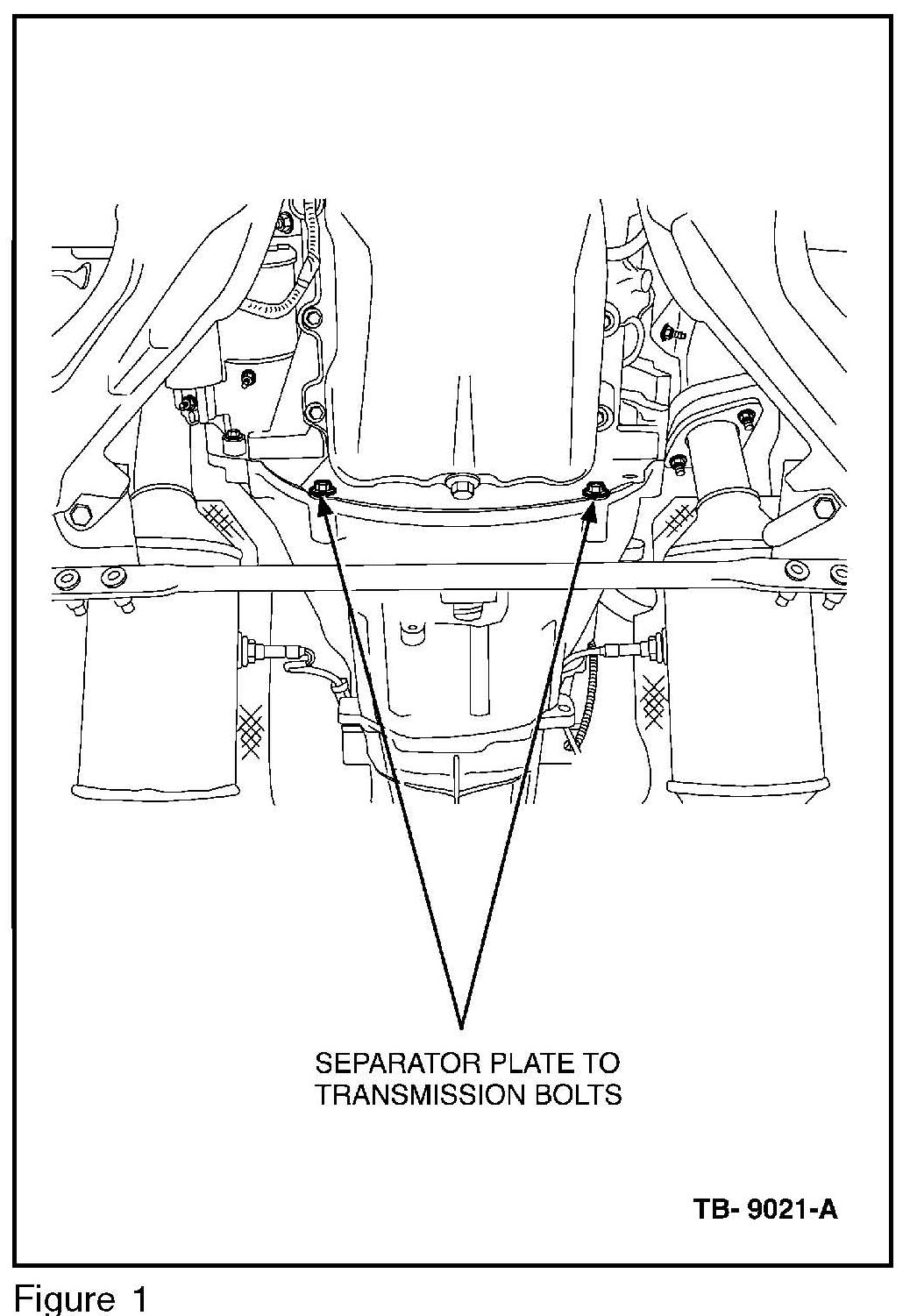 SEPARATOR PLATE TO TRANSMISSION BOLTS

TB- 9021-A

Figure 1