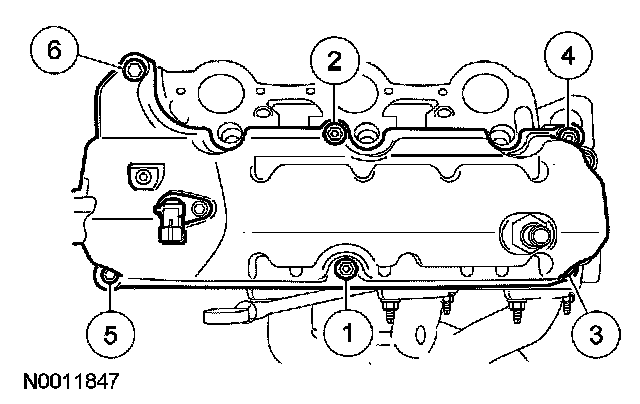 6
2
4
5
1
3
N0011847