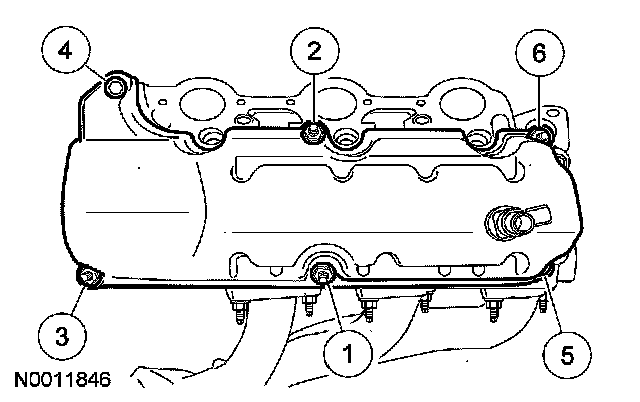 4
2
6
3
1
5
N0011846