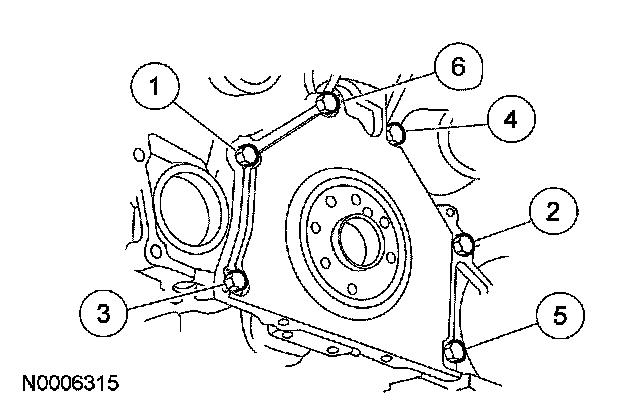 1
6
4
2
3
5
N0006315