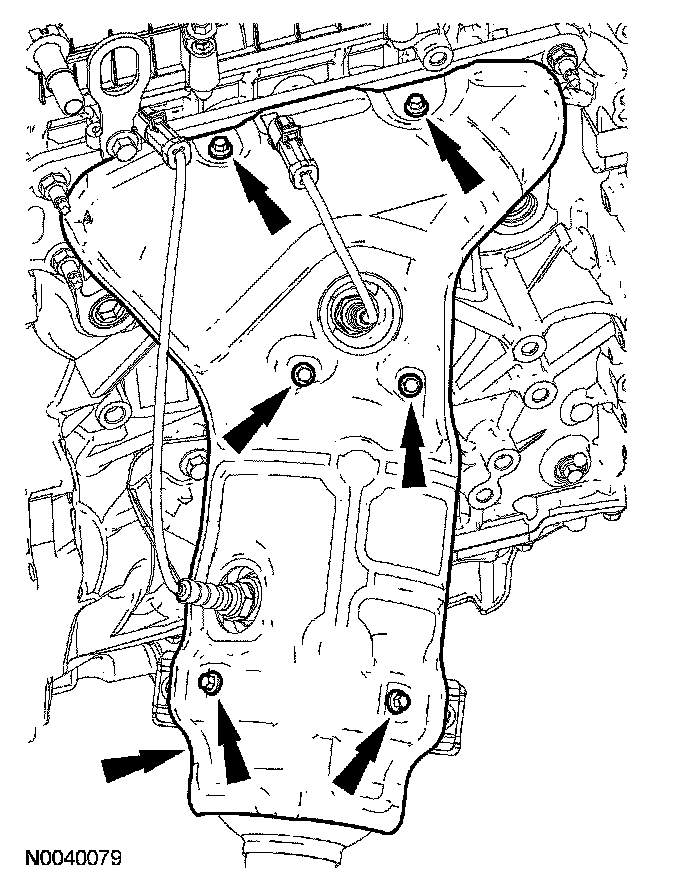 N0040079