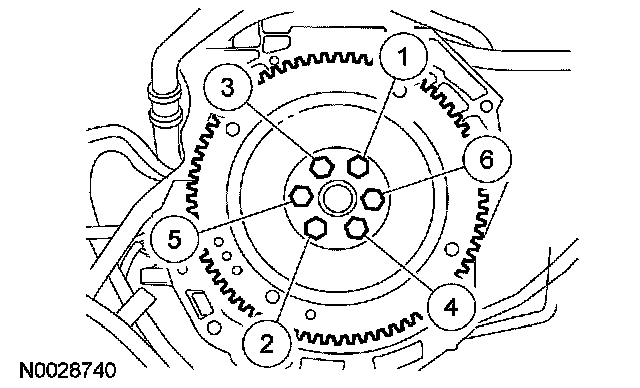 1
3
6
5
4
2
N0028740