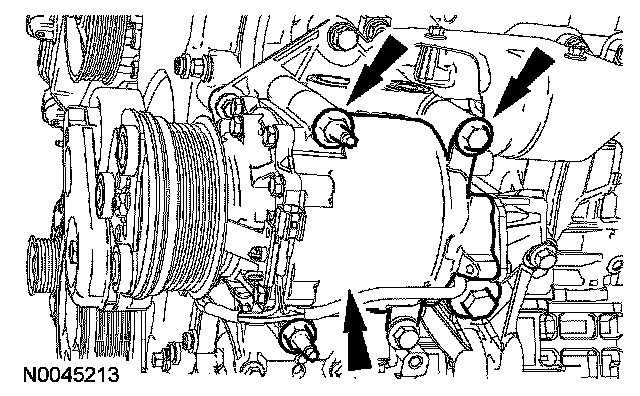 N0045213