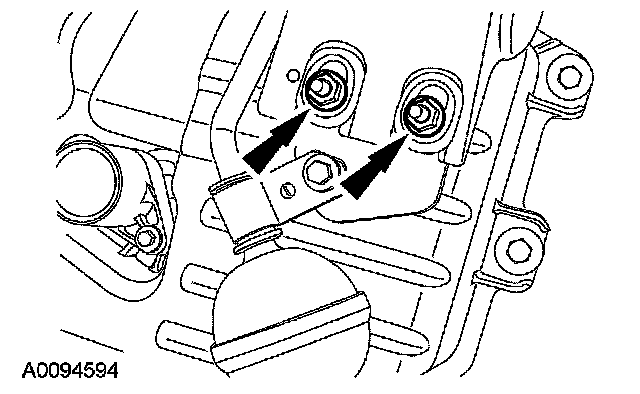 A0094594