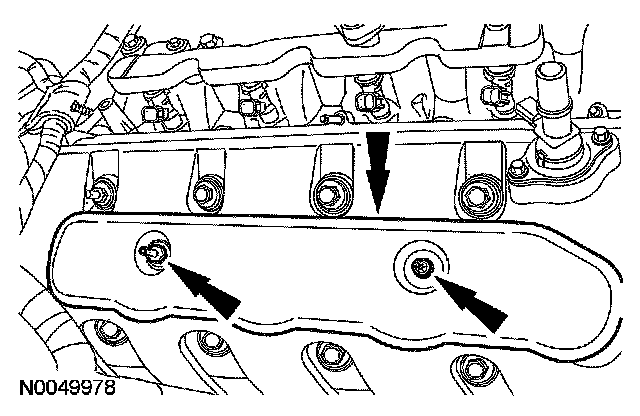 N0049978