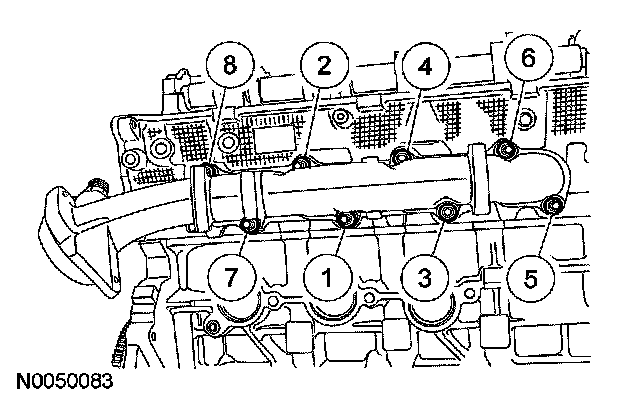 8
2
4
6
7
1
3
5
N0050083