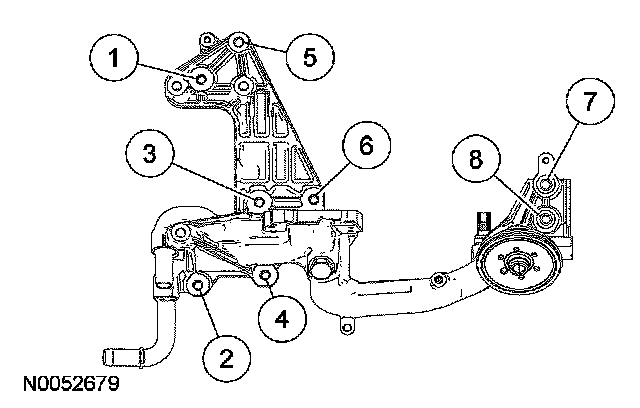 1
5
7
3
6
8
4
2
N0052679