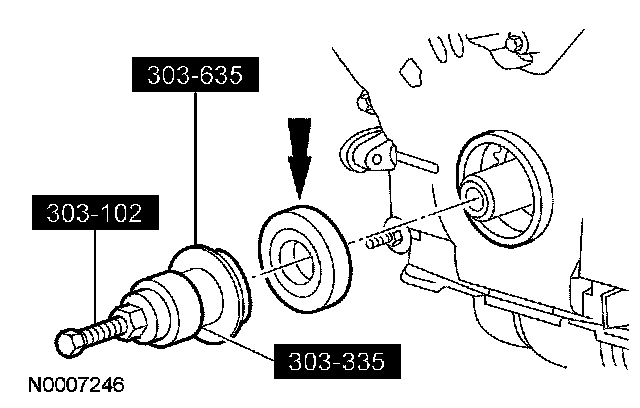 303-635

303-102

303-335

N0007246