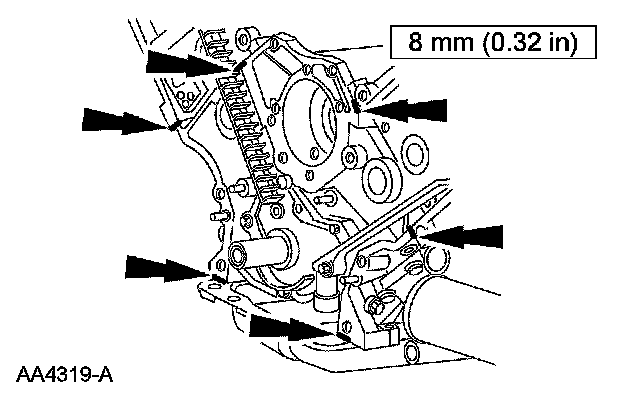 8 mm (0.32 in)

AA4319-A