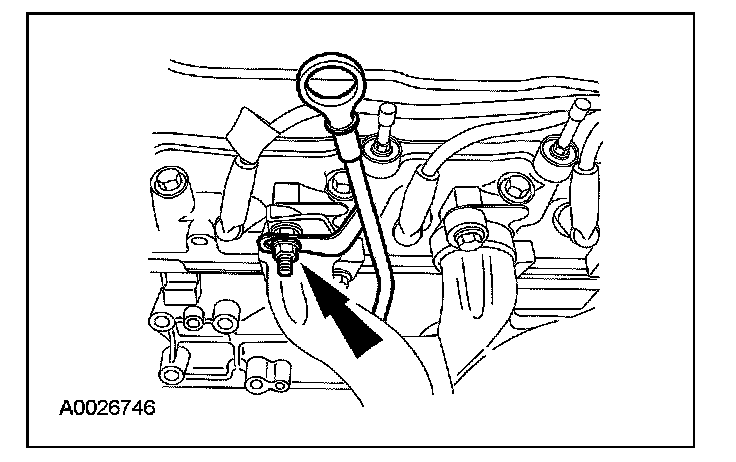 A0026746