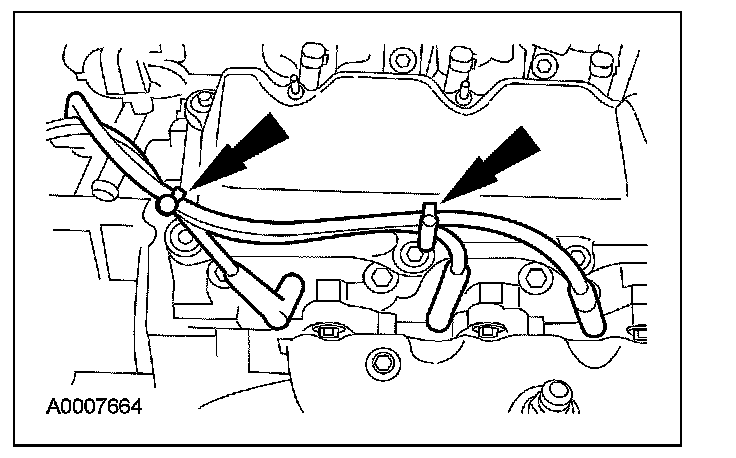 A0007664