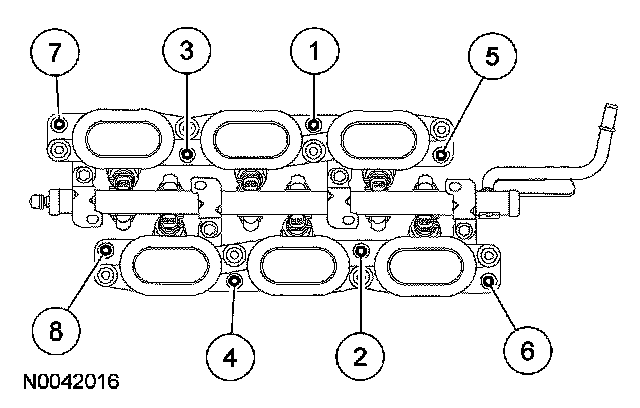 7
3
1
5
8
4
2
6
N0042016