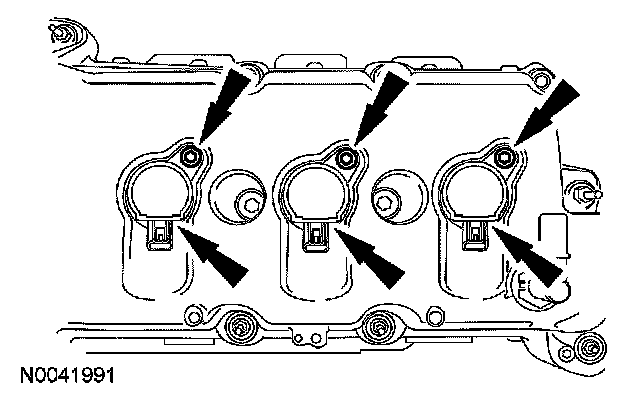 N0041991