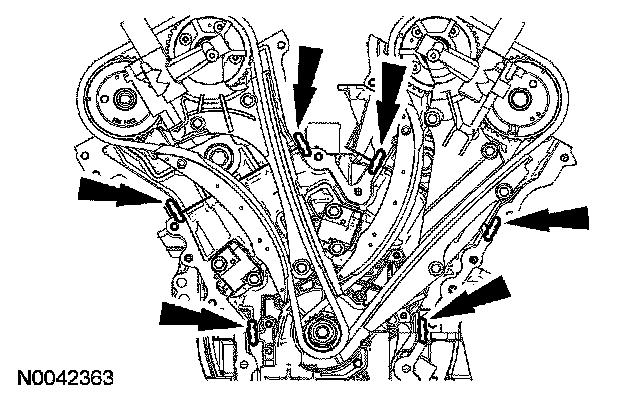 N0042363