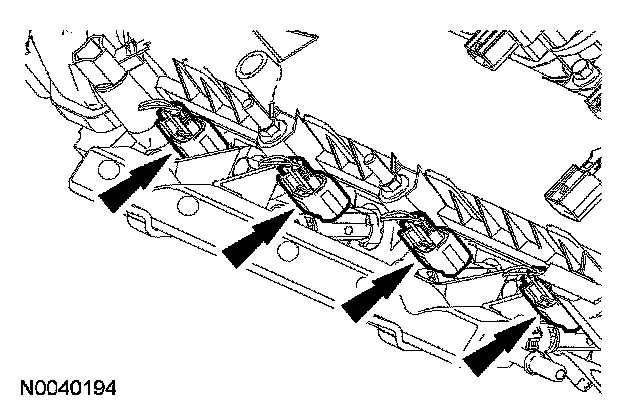 N0040194