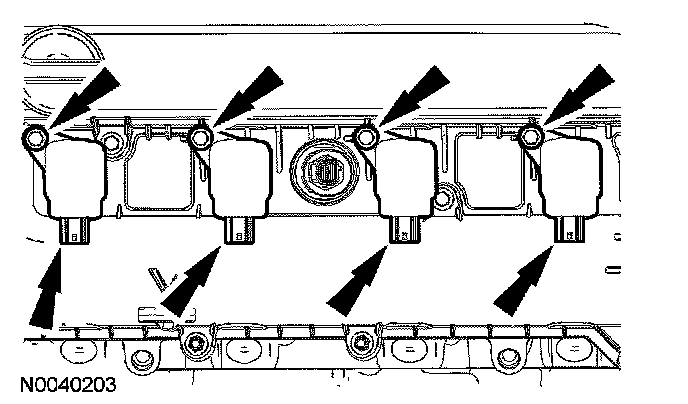 N0040203