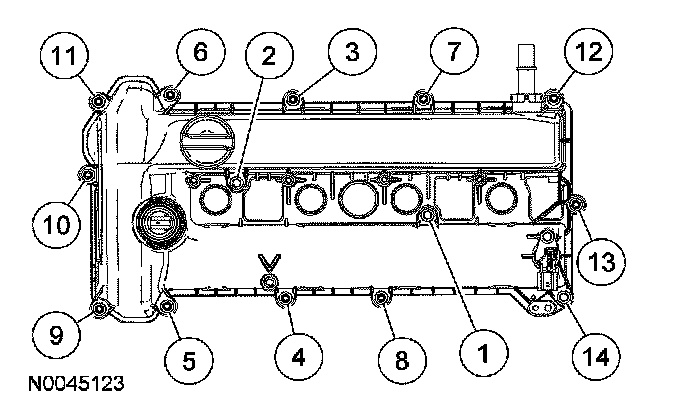 11
6
2
3
7
12
10
13
9
5
4
8
1
14
N0045123