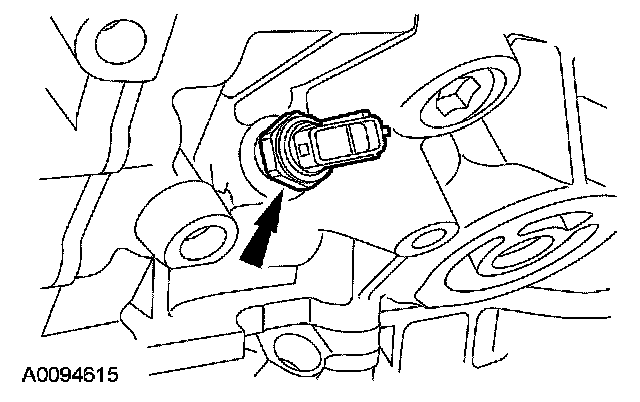 A0094615