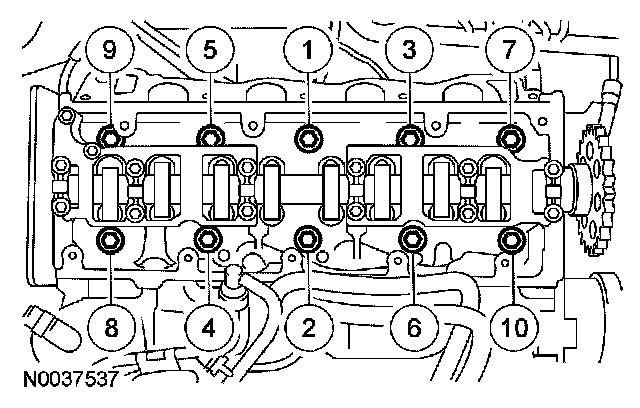 9
5
1
3
7
8
4
2
6
10
N0037537