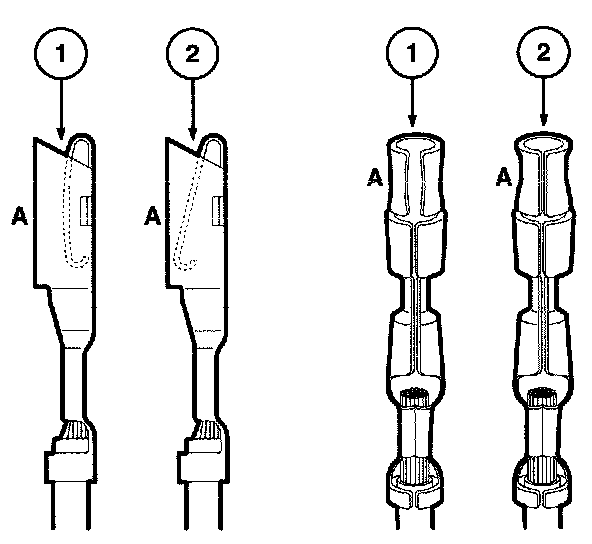 1
2
A
A
1
2
A
A