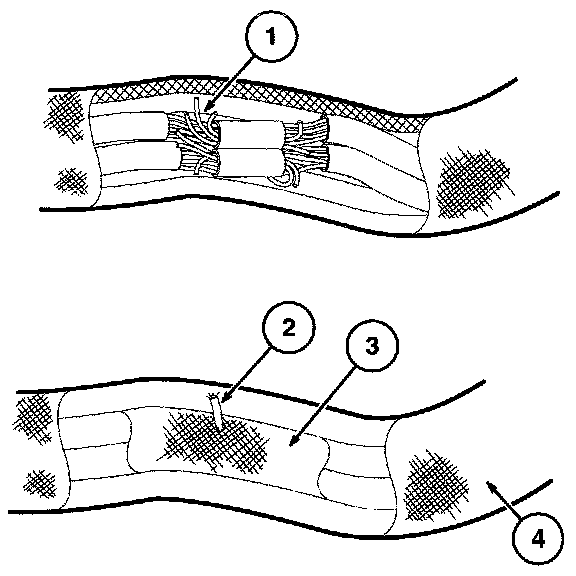 1

2

3

4