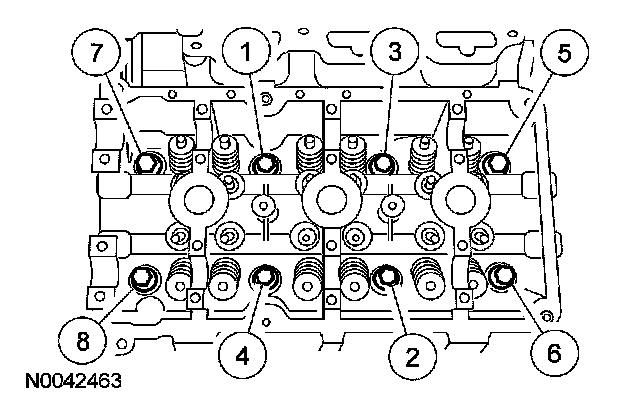 7
1
3
5
8
4
2
6
N0042463