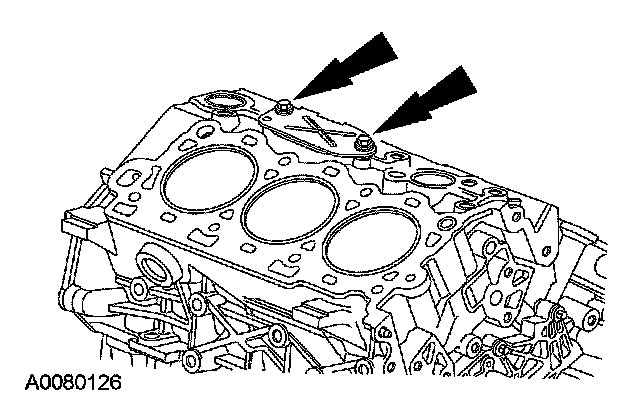 A0080126