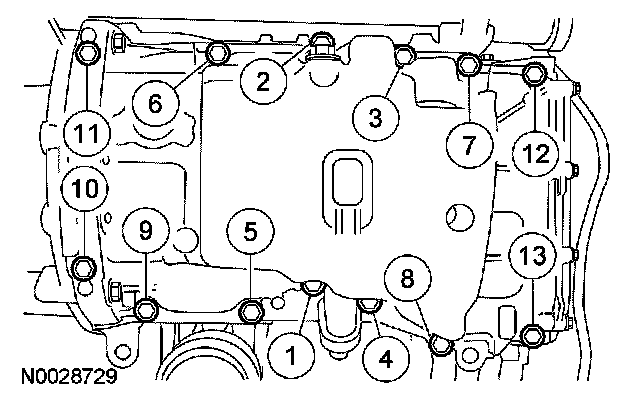 2
6
3
11
7
12
10
9
5
13
8
1
4
N0028729