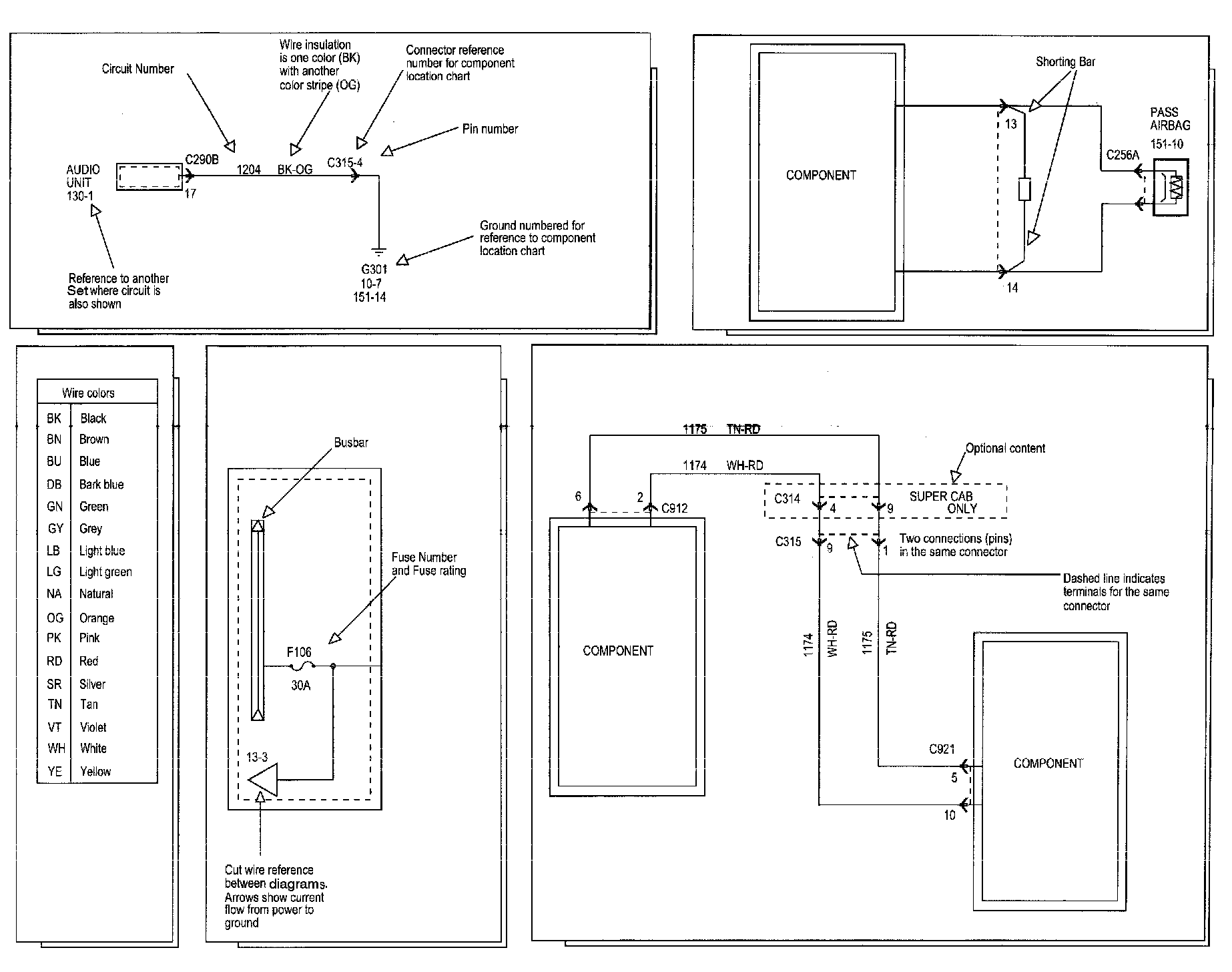 Circuit Number

Wire insulation is one color (BK) with another color stripe (OG)

Connector reference number for component location chart

Pin number

AUDIO UNIT 130-1

C290B

17

1204

BK-OG

C315-4

Ground numbered for reference to component location chart

G301
10-7
151-14

Reference to another Set where circuit is also shown

COMPONENT

Shorting Bar

13

14

PASS AIRBAG
151-10

C256A

| Wire colors | |
|---|---|
| BK | Black |
| BN | Brown |
| BU | Blue |
| DB | Bark blue |
| GN | Green |
| GY | Grey |
| LB | Light blue |
| LG | Light green |
| NA | Natural |
| OG | Orange |
| PK | Pink |
| RD | Red |
| SR | Silver |
| TN | Tan |
| VT | Violet |
| WH | White |
| YE | Yellow |

Busbar

Fuse Number and Fuse rating

F106
30A

13-3

Cut wire reference between diagrams. Arrows show current flow from power to ground

1175 TN-RD

1174 WH-RD

Optional content

6

2

C912

C314

4

9

SUPER CAB ONLY

C315

9

1

Two connections (pins) in the same connector

Dashed line indicates terminals for the same connector

COMPONENT

1174 WH-RD

1175 TN-RD

C921

5

10

COMPONENT