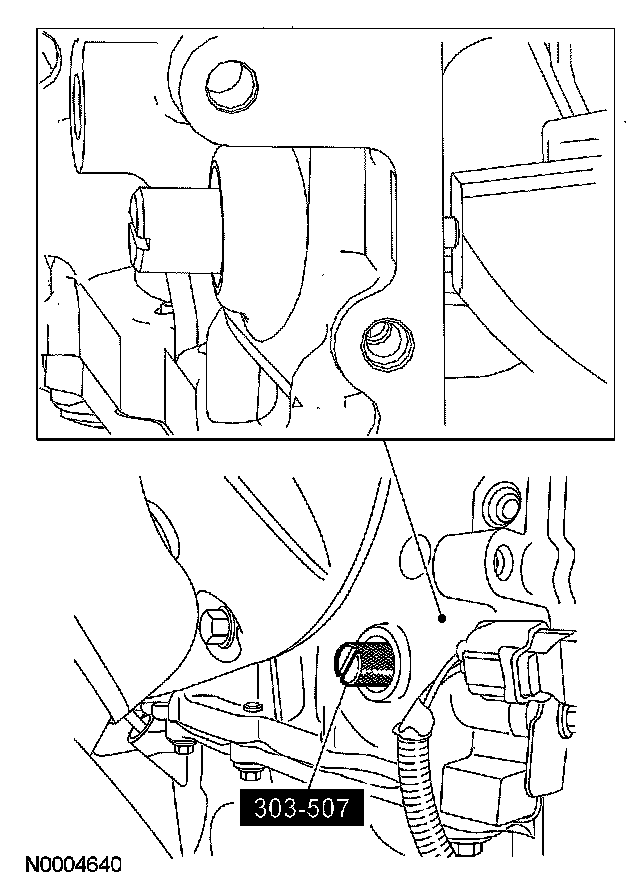 303-507

N0004640