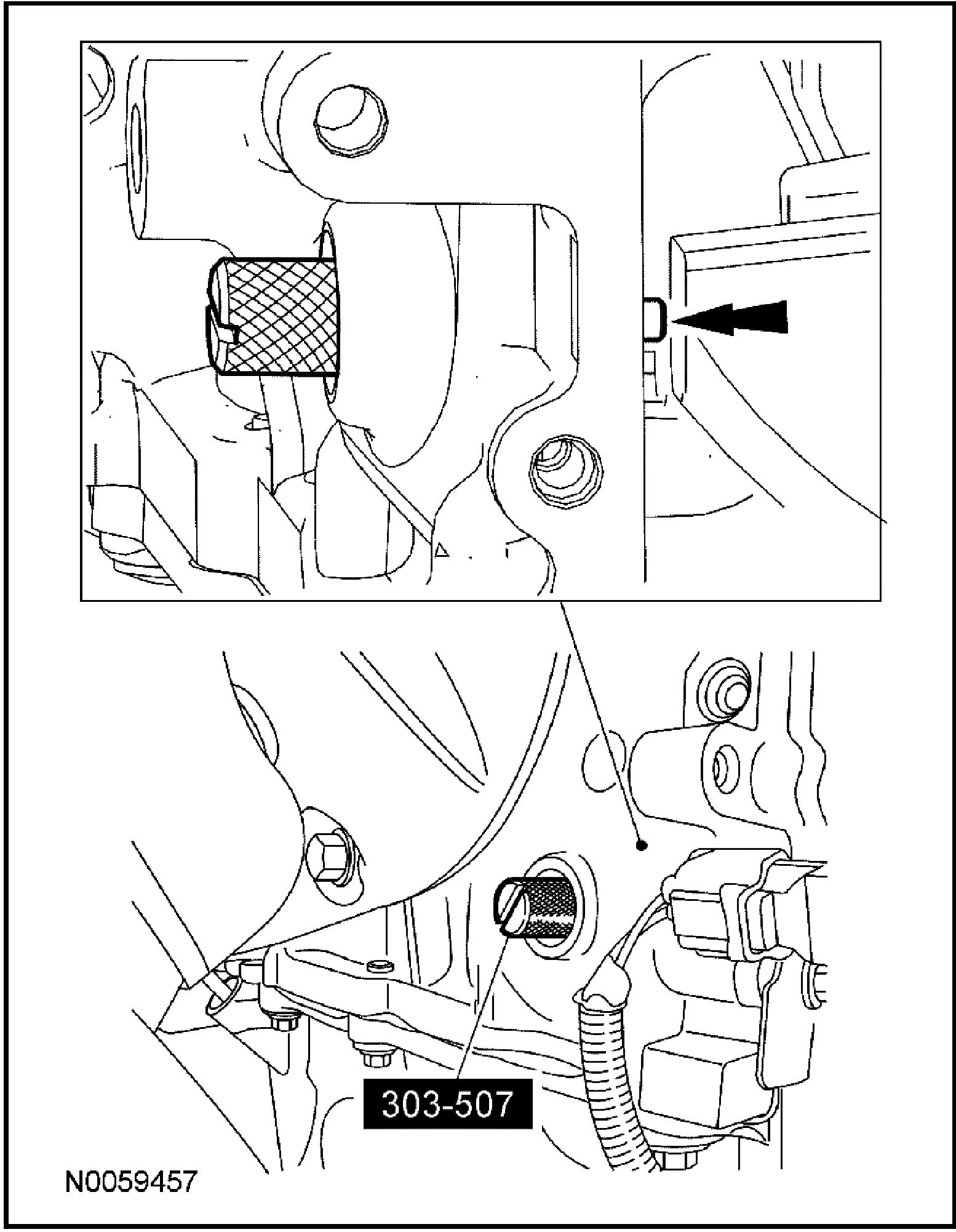 303-507

N0059457